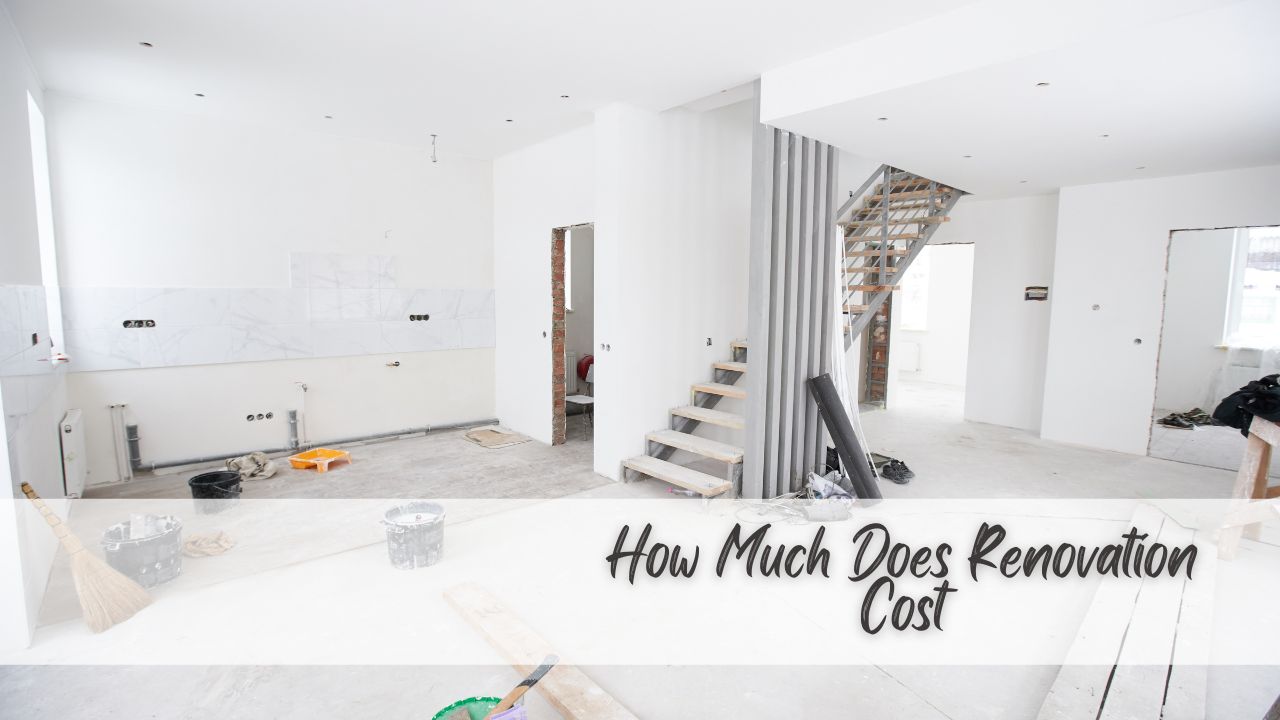 How Much Does Renovation Cost